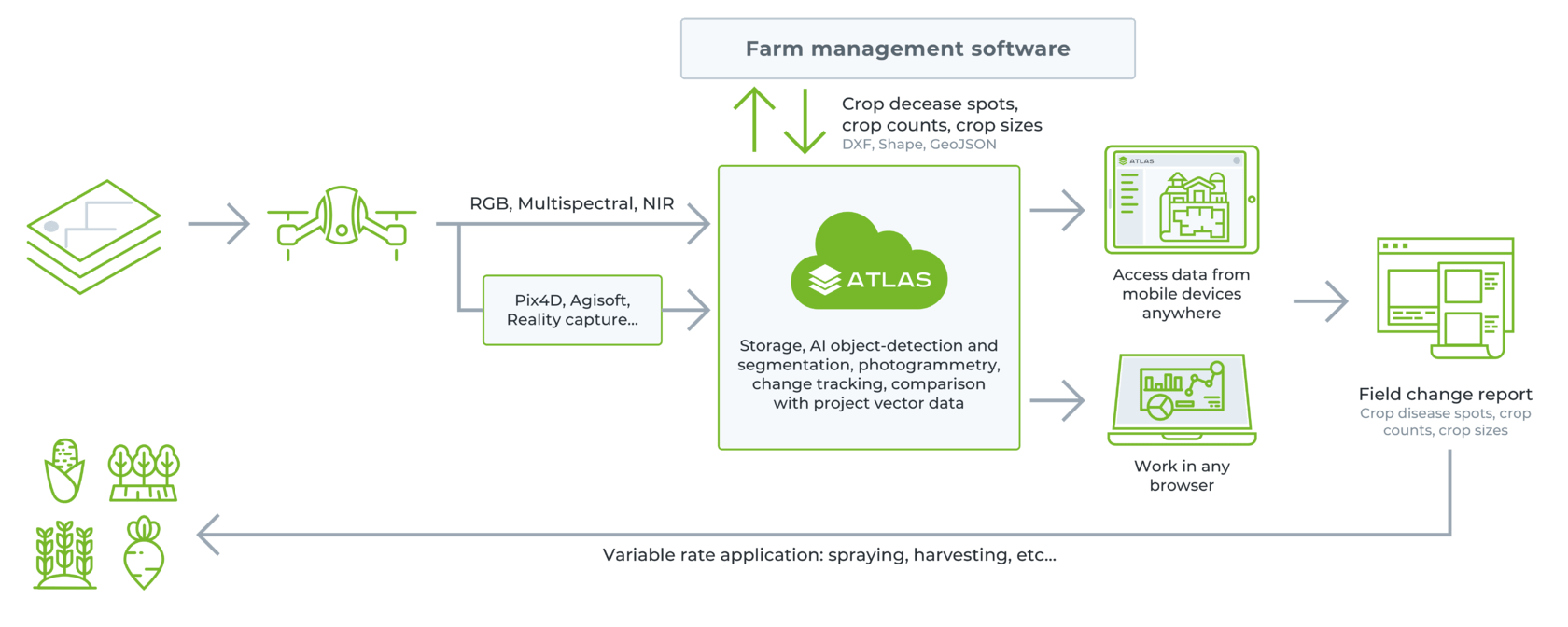 Farm management software

Crop decease spots, crop counts, crop sizes
DXF, Shape, GeoJSON

RGB, Multispectral, NIR

Pix4D, Agisoft, Reality capture...

ATLAS

Storage, AI object-detection and segmentation, photogrammetry, change tracking, comparison with project vector data

ATLAS

Access data from mobile devices anywhere

Work in any browser

Field change report
Crop disease spots, crop counts, crop sizes

Variable rate application: spraying, harvesting, etc...